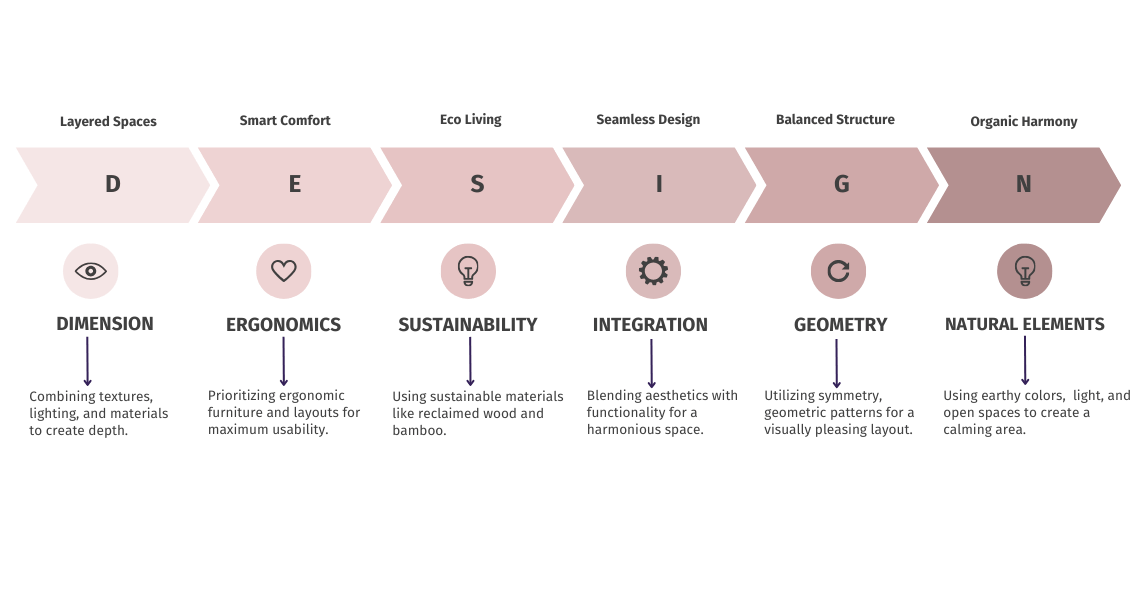 Layered Spaces

D

DIMENSION

Combining textures, lighting, and materials to create depth.

Smart Comfort

E

ERGONOMICS

Prioritizing ergonomic furniture and layouts for maximum usability.

Eco Living

S

SUSTAINABILITY

Using sustainable materials like reclaimed wood and bamboo.

Seamless Design

I

INTEGRATION

Blending aesthetics with functionality for a harmonious space.

Balanced Structure

G

GEOMETRY

Utilizing symmetry, geometric patterns for a visually pleasing layout.

Organic Harmony

N

NATURAL ELEMENTS

Using earthy colors, light, and open spaces to create a calming area.